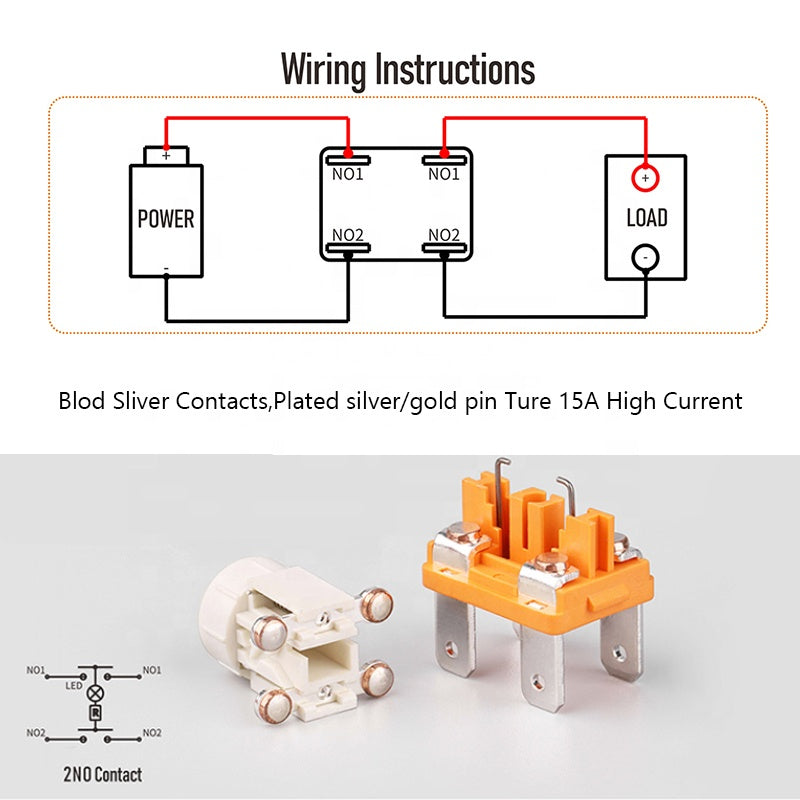 Wiring Instructions

+
POWER
-

NO1
NO1
NO2
NO2

+
LOAD
-

Blod Sliver Contacts,Plated silver/gold pin Ture 15A High Current

NO1
NO1
LED
R
NO2
NO2

2NO Contact