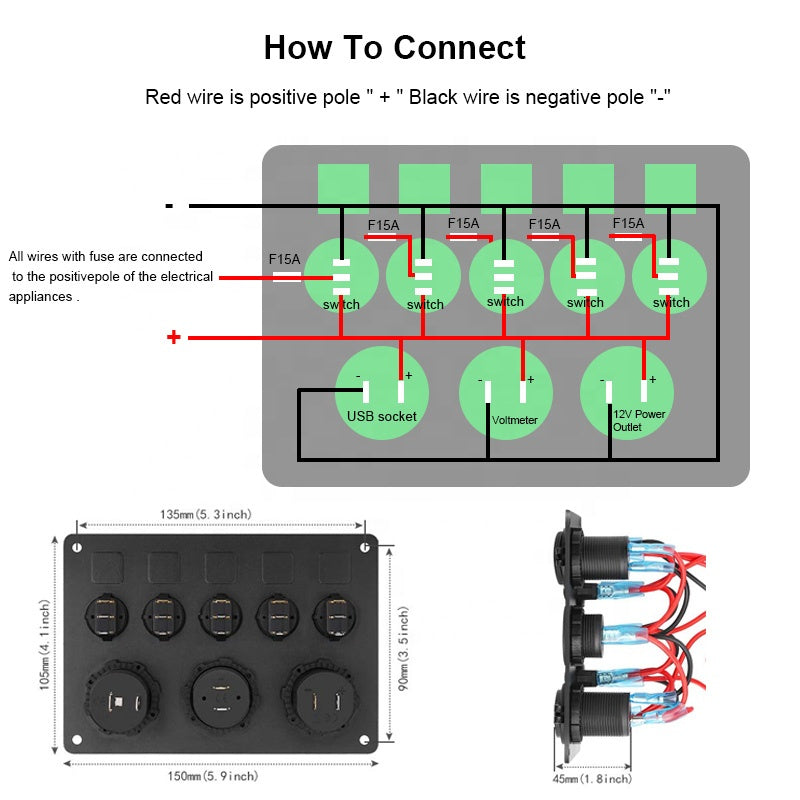 How To Connect

Red wire is positive pole " + " Black wire is negative pole "-"

-

All wires with fuse are connected to the positivepole of the electrical appliances .

F15A
F15A
F15A
F15A
F15A

switch
switch
switch
switch
switch

+

-
+
USB socket

-
+
Voltmeter

-
+
12V Power Outlet

135mm(5.3inch)

105mm(4.1inch)

90mm(3.5inch)

150mm(5.9inch)

45mm(1.8inch)