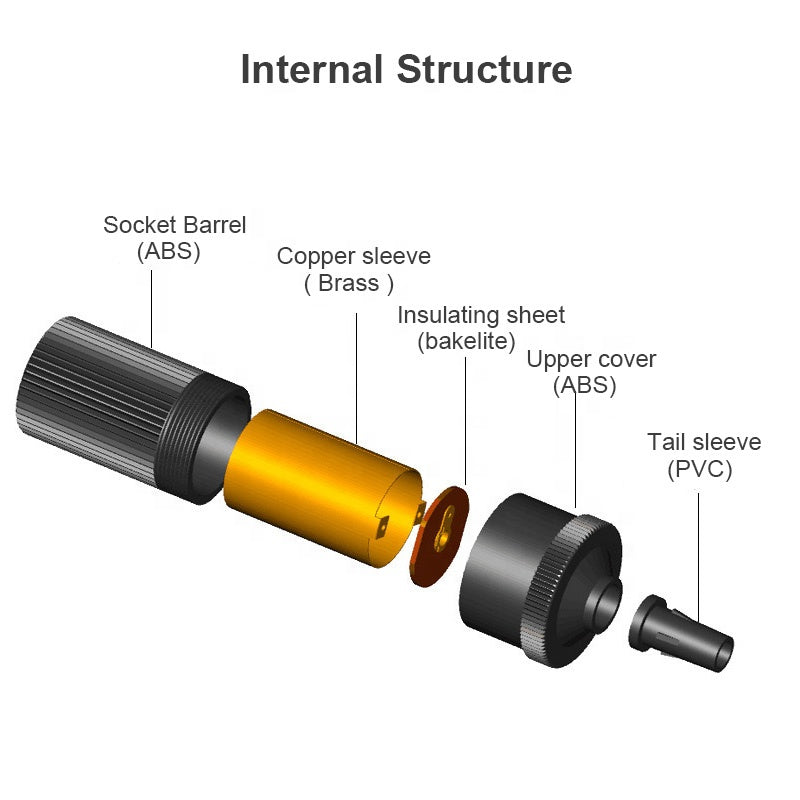 Internal Structure

Socket Barrel
(ABS)

Copper sleeve
( Brass )

Insulating sheet
(bakelite)

Upper cover
(ABS)

Tail sleeve
(PVC)